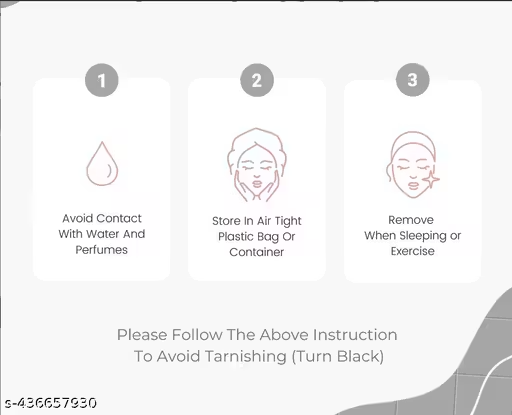 1

Avoid Contact With Water And Perfumes

2

Store In Air Tight Plastic Bag Or Container

3

Remove When Sleeping or Exercise

Please Follow The Above Instruction To Avoid Tarnishing (Turn Black)

s-436657930