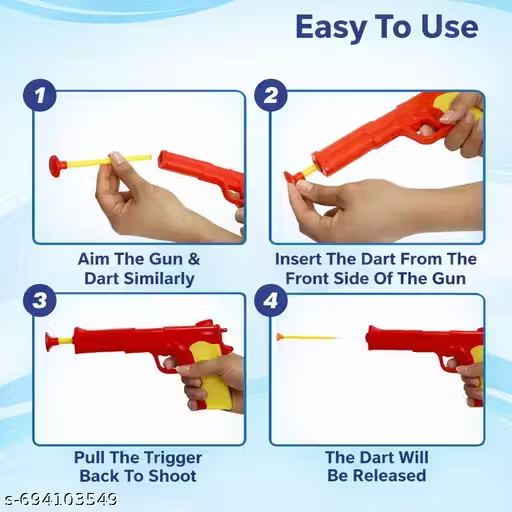 Easy To Use

1

Aim The Gun & Dart Similarly

2

Insert The Dart From The Front Side Of The Gun

3

Pull The Trigger Back To Shoot

4

The Dart Will Be Released

s-694103549