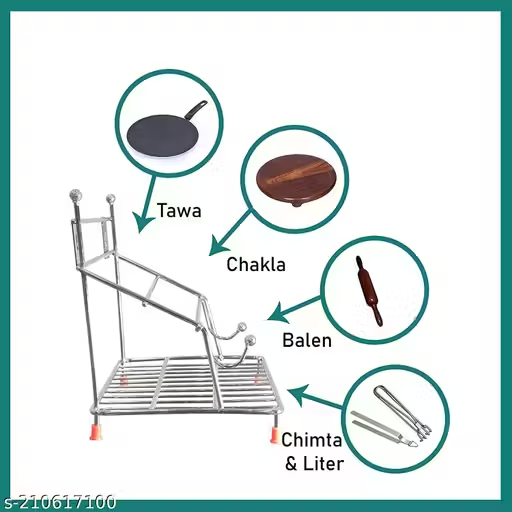 Tawa

Chakla

Balen

Chimta
& Liter

s-210617100