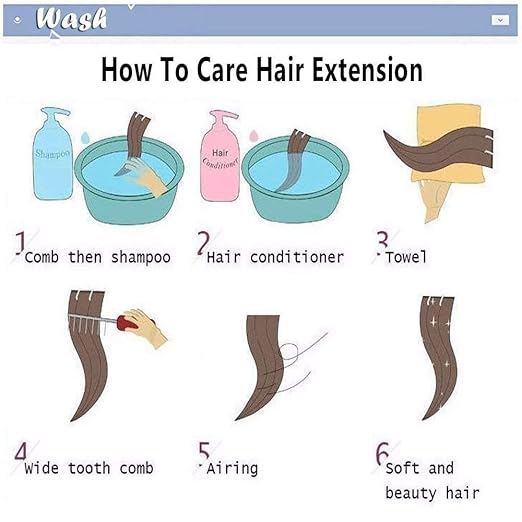 Wash

How To Care Hair Extension

Shampoo

Hair Conditioner

1 Comb then shampoo

2 Hair conditioner

3 Towel

4 Wide tooth comb

5 Airing

6 Soft and beauty hair