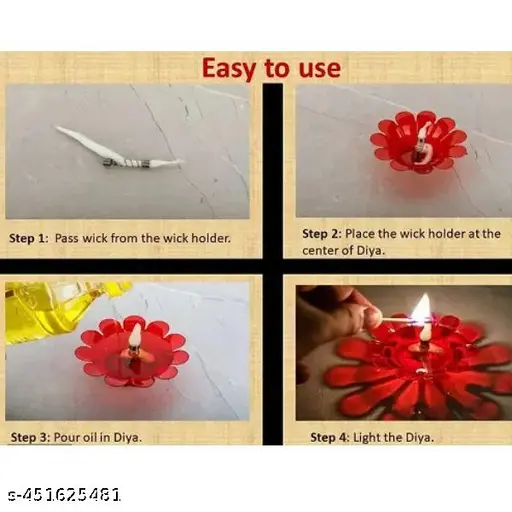 Easy to use

Step 1: Pass wick from the wick holder.

Step 2: Place the wick holder at the center of Diya.

Step 3: Pour oil in Diya.

Step 4: Light the Diya.

s-451625481