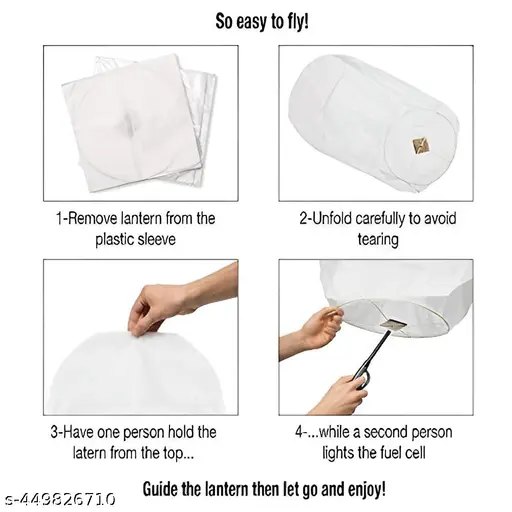 So easy to fly!

1-Remove lantern from the plastic sleeve

2-Unfold carefully to avoid tearing

3-Have one person hold the latern from the top...

4-...while a second person lights the fuel cell

Guide the lantern then let go and enjoy!

s-449826710