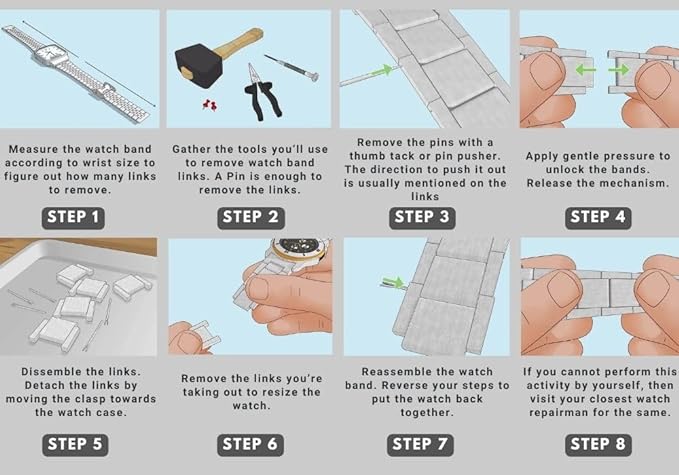 Measure the watch band according to wrist size to figure out how many links to remove.

STEP 1

Gather the tools you'll use to remove watch band links. A Pin is enough to remove the links.

STEP 2

Remove the pins with a thumb tack or pin pusher. The direction to push it out is usually mentioned on the links

STEP 3

Apply gentle pressure to unlock the bands. Release the mechanism.

STEP 4

Dissemble the links. Detach the links by moving the clasp towards the watch case.

STEP 5

Remove the links you're taking out to resize the watch.

STEP 6

Reassemble the watch band. Reverse your steps to put the watch back together.

STEP 7

If you cannot perform this activity by yourself, then visit your closest watch repairman for the same.

STEP 8