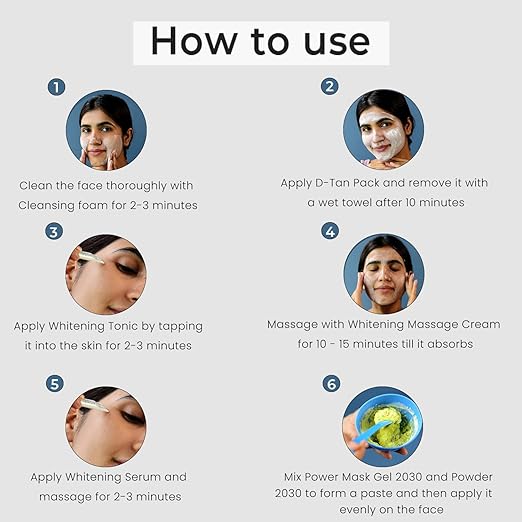 How to use

1

Clean the face thoroughly with Cleansing foam for 2-3 minutes

2

Apply D-Tan Pack and remove it with a wet towel after 10 minutes

3

Apply Whitening Tonic by tapping it into the skin for 2-3 minutes

4

Massage with Whitening Massage Cream for 10 - 15 minutes till it absorbs

5

Apply Whitening Serum and massage for 2-3 minutes

6

Mix Power Mask Gel 2030 and Powder 2030 to form a paste and then apply it evenly on the face