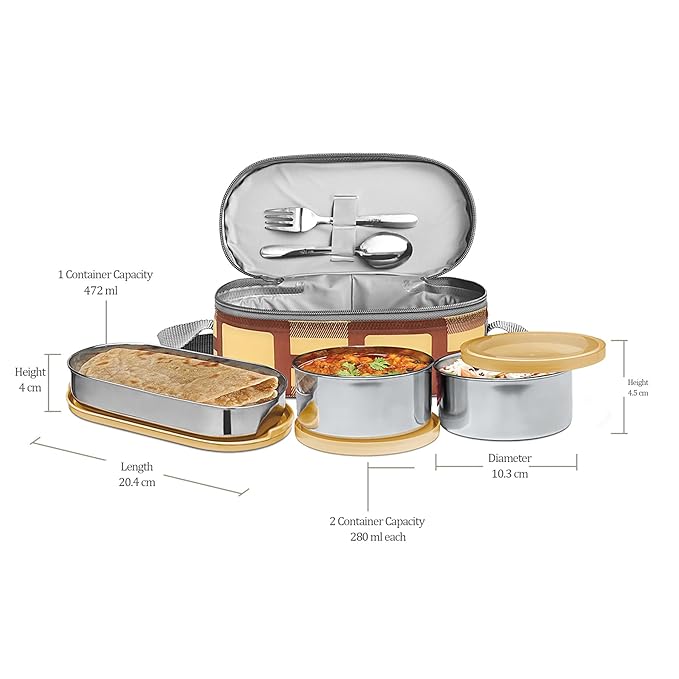 1 Container Capacity
472 ml

Height
4 cm

Length
20.4 cm

Height
4.5 cm

Diameter
10.3 cm

2 Container Capacity
280 ml each